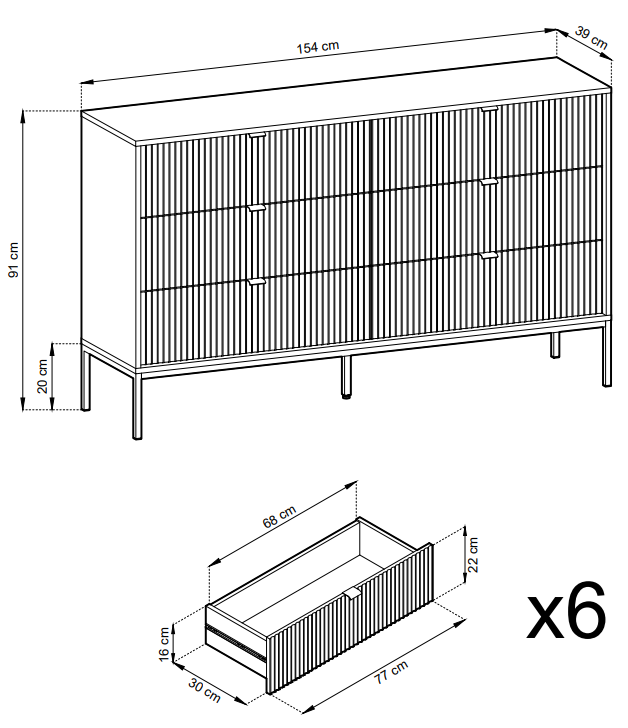 154 cm
39 cm
91 cm
20 cm
68 cm
22 cm
16 cm
30 cm
77 cm
x6